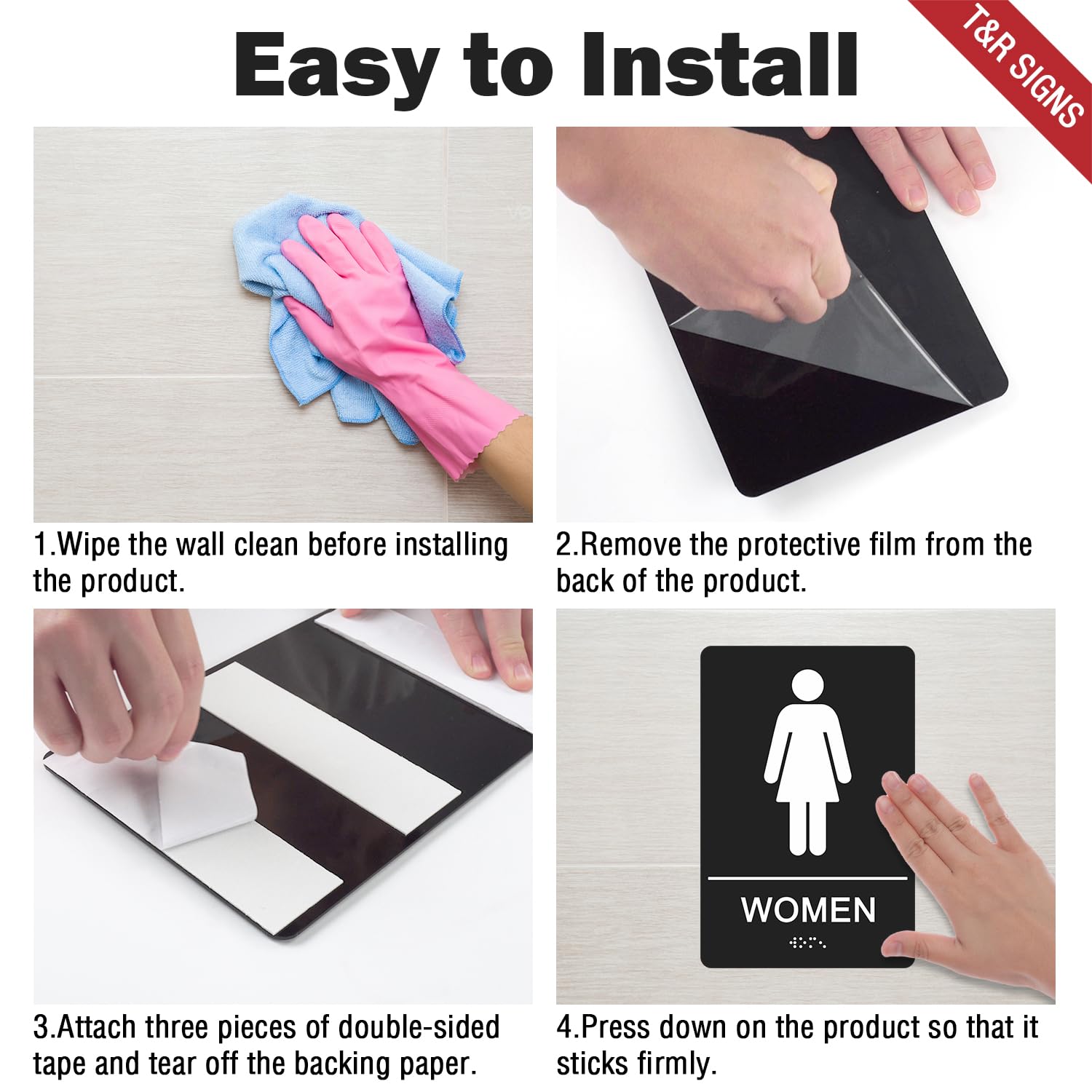 Easy to Install

T&R SIGNS

1.Wipe the wall clean before installing the product.

2.Remove the protective film from the back of the product.

3.Attach three pieces of double-sided tape and tear off the backing paper.

WOMEN

4.Press down on the product so that it sticks firmly.